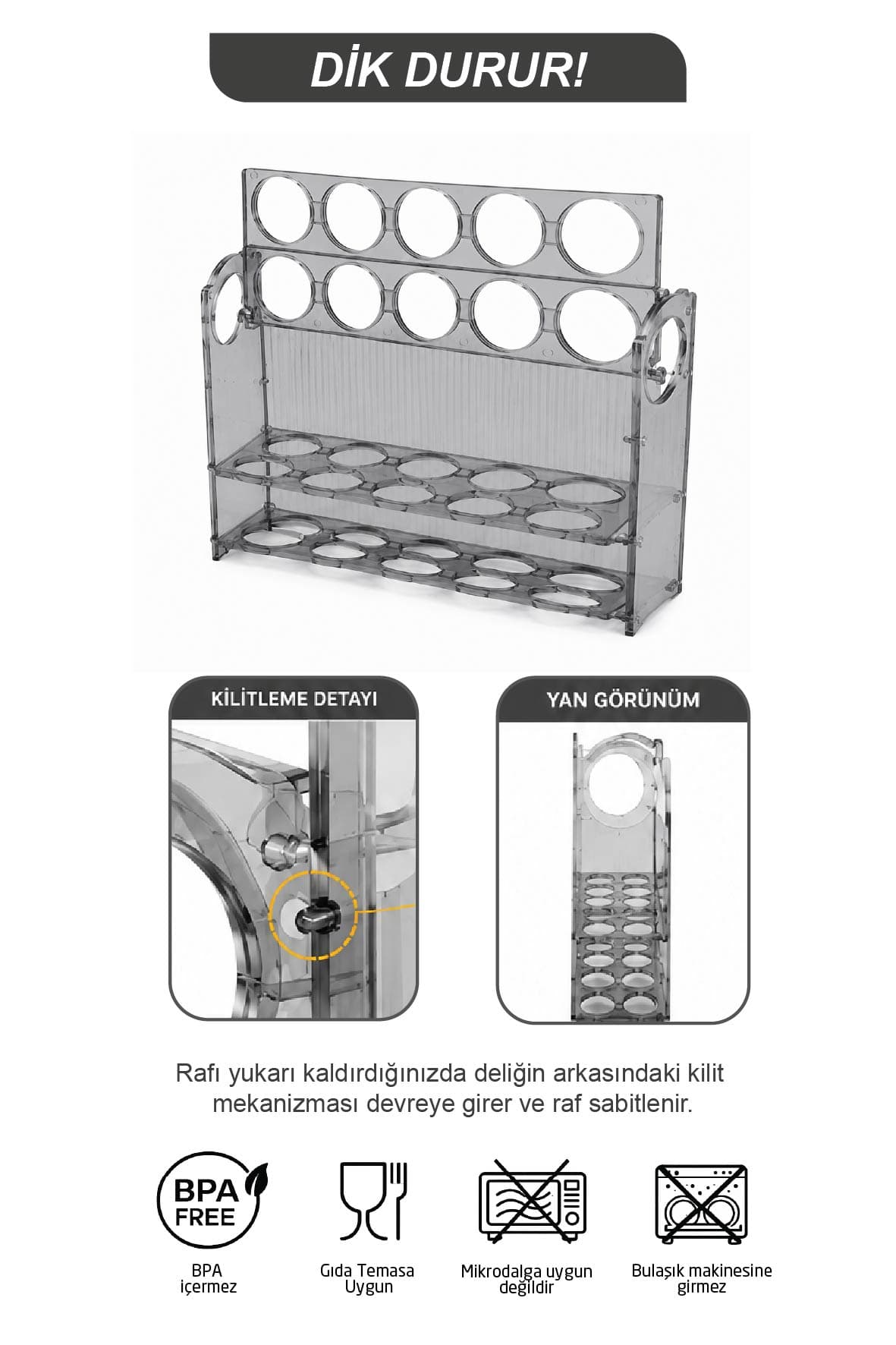 DİK DURUR!

KİLİTLEME DETAYI

YAN GÖRÜNÜM

Rafı yukarı kaldırdığınızda deliğin arkasındaki kilit mekanizması devreye girer ve raf sabitlenir.

BPA FREE

BPA içermez

Gıda Temasa Uygun

Mikrodalga uygun değildir

Bulaşık makinesine girmez